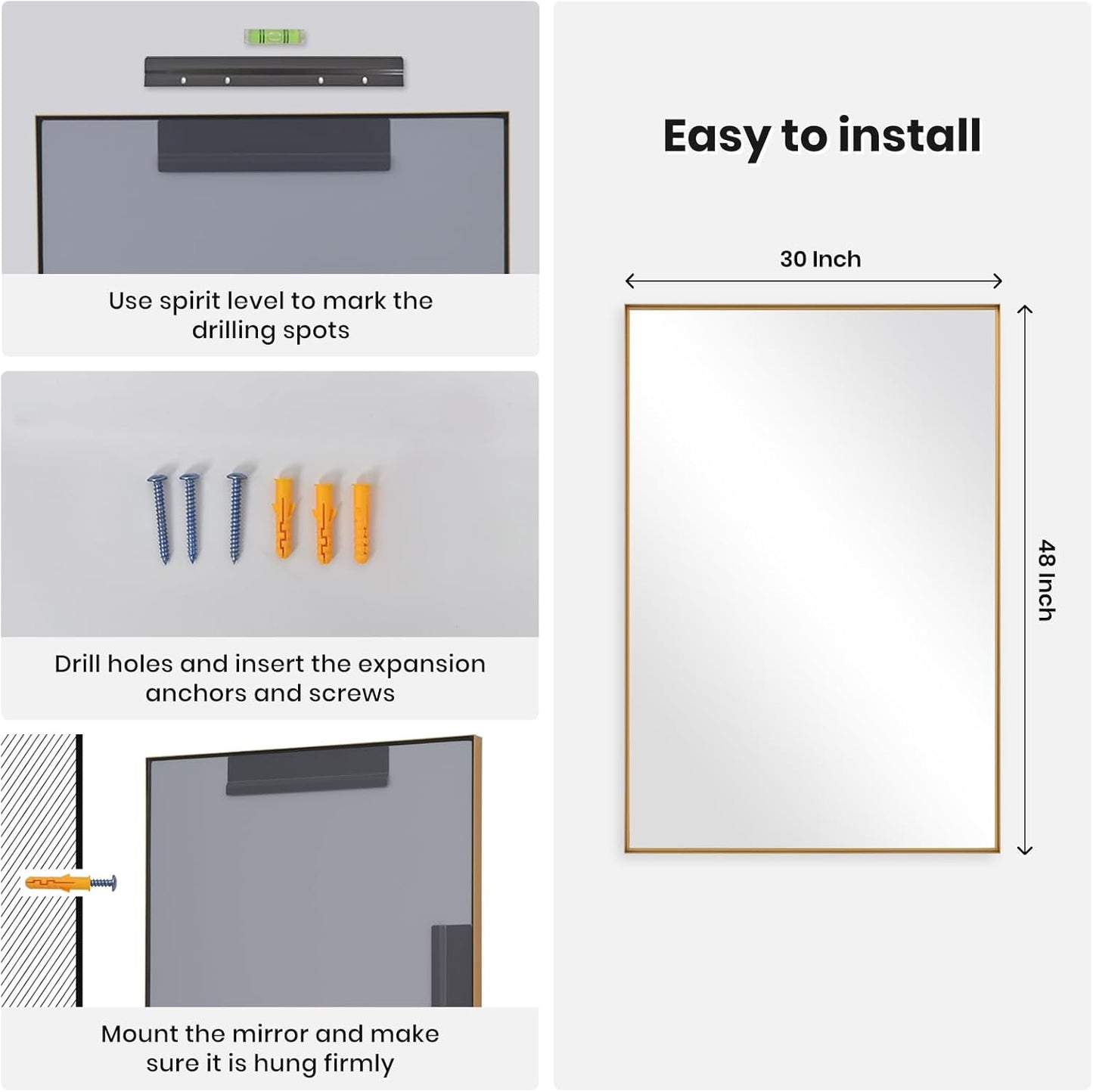 Use spirit level to mark the drilling spots

Drill holes and insert the expansion anchors and screws

Mount the mirror and make sure it is hung firmly

Easy to install

30 Inch

48 Inch