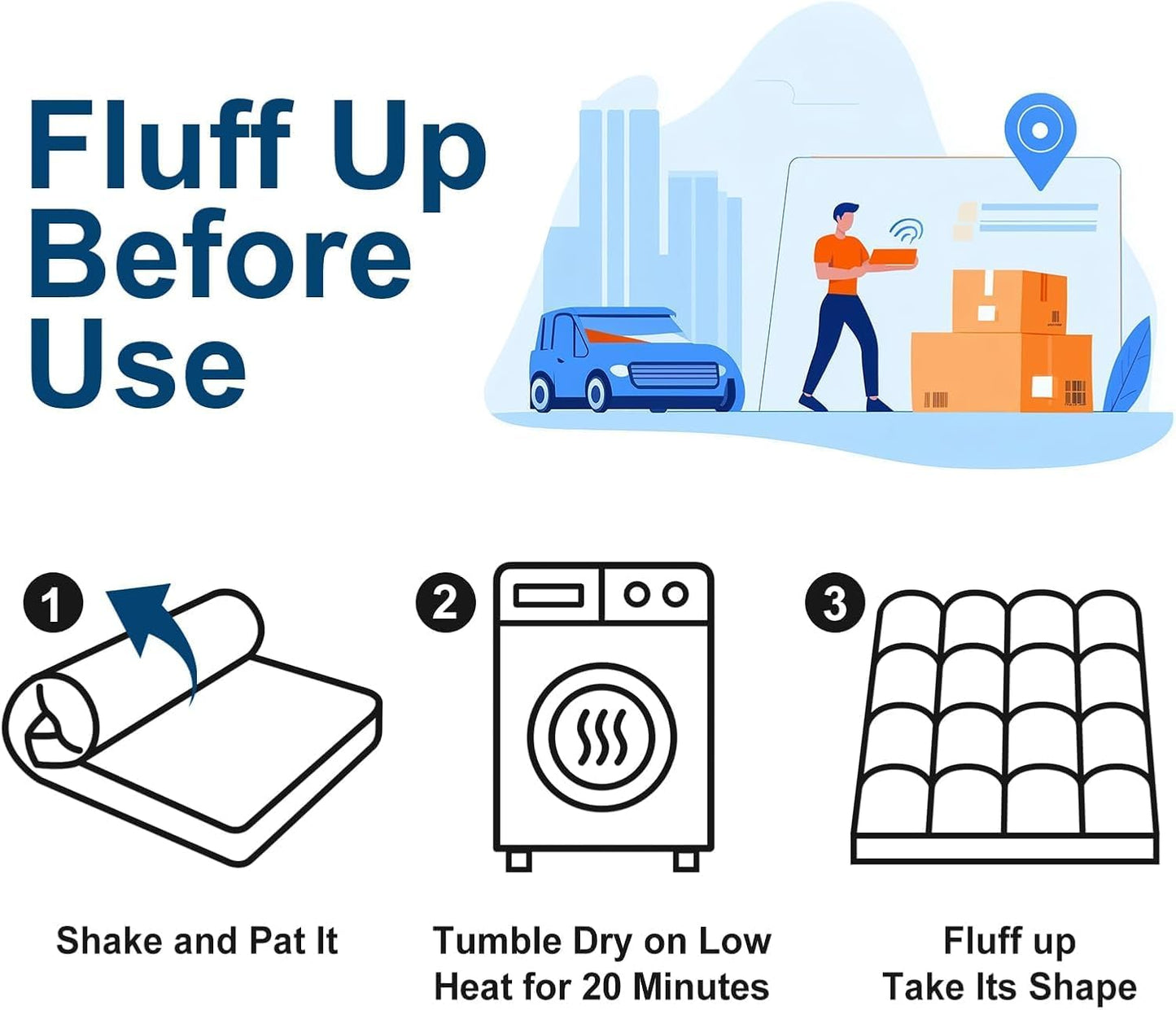 Fluff Up Before Use

1

Shake and Pat It

2

Tumble Dry on Low Heat for 20 Minutes

3

Fluff up
Take Its Shape