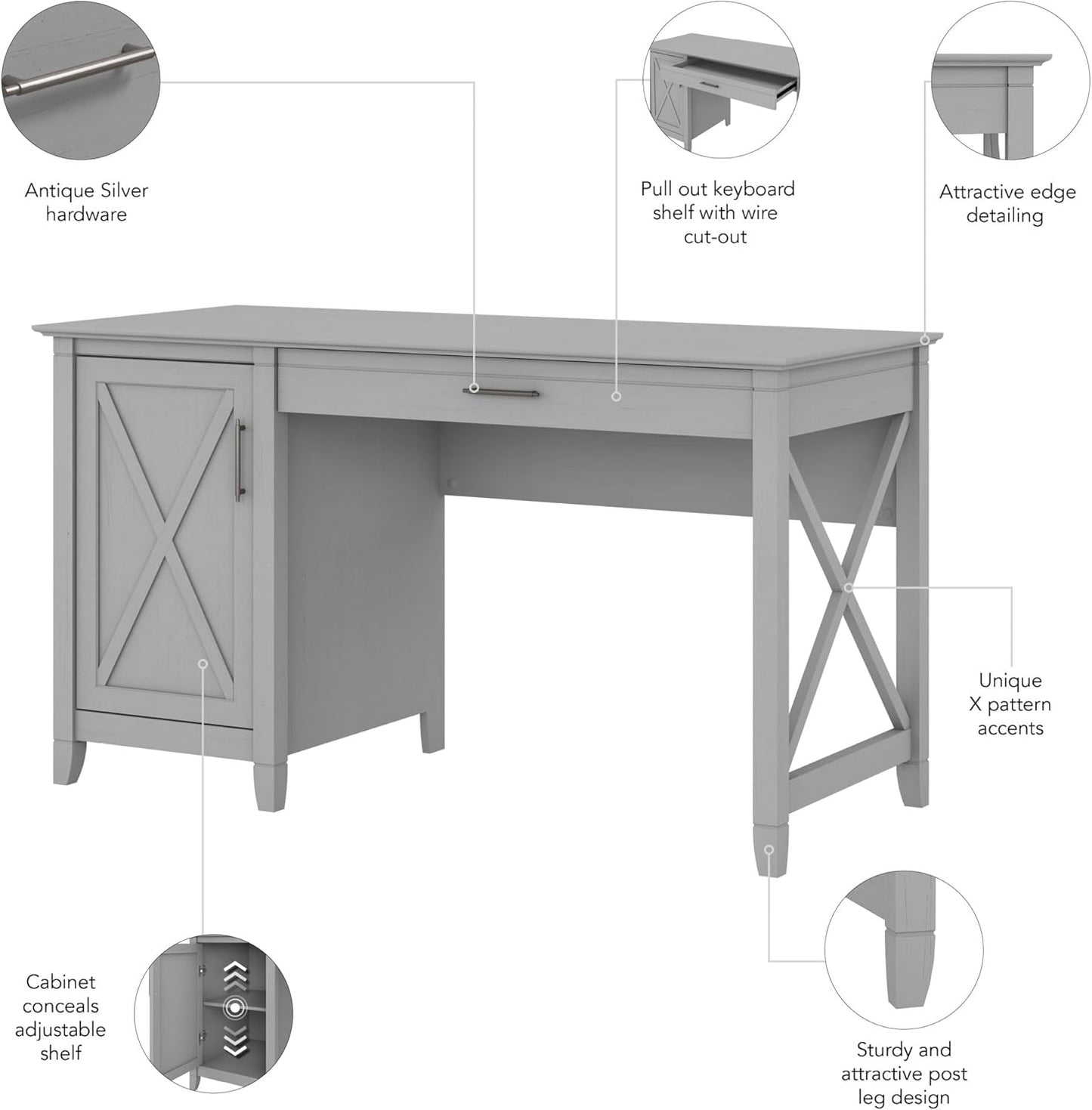 Antique Silver hardware

Pull out keyboard shelf with wire cut-out

Attractive edge detailing

Unique X pattern accents

Cabinet conceals adjustable shelf

Sturdy and attractive post leg design