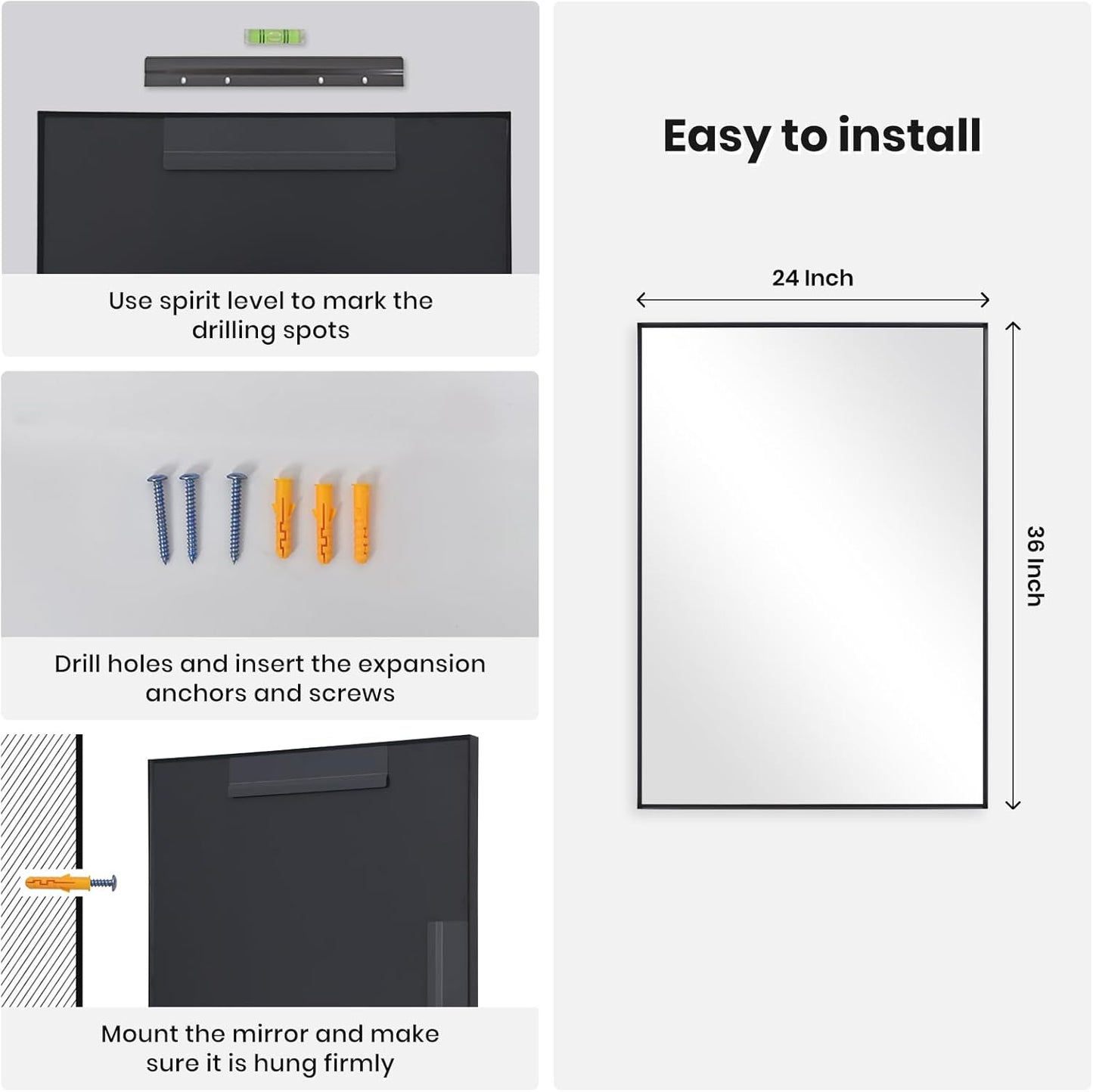 Use spirit level to mark the drilling spots

Drill holes and insert the expansion anchors and screws

Mount the mirror and make sure it is hung firmly

Easy to install

24 Inch

36 Inch