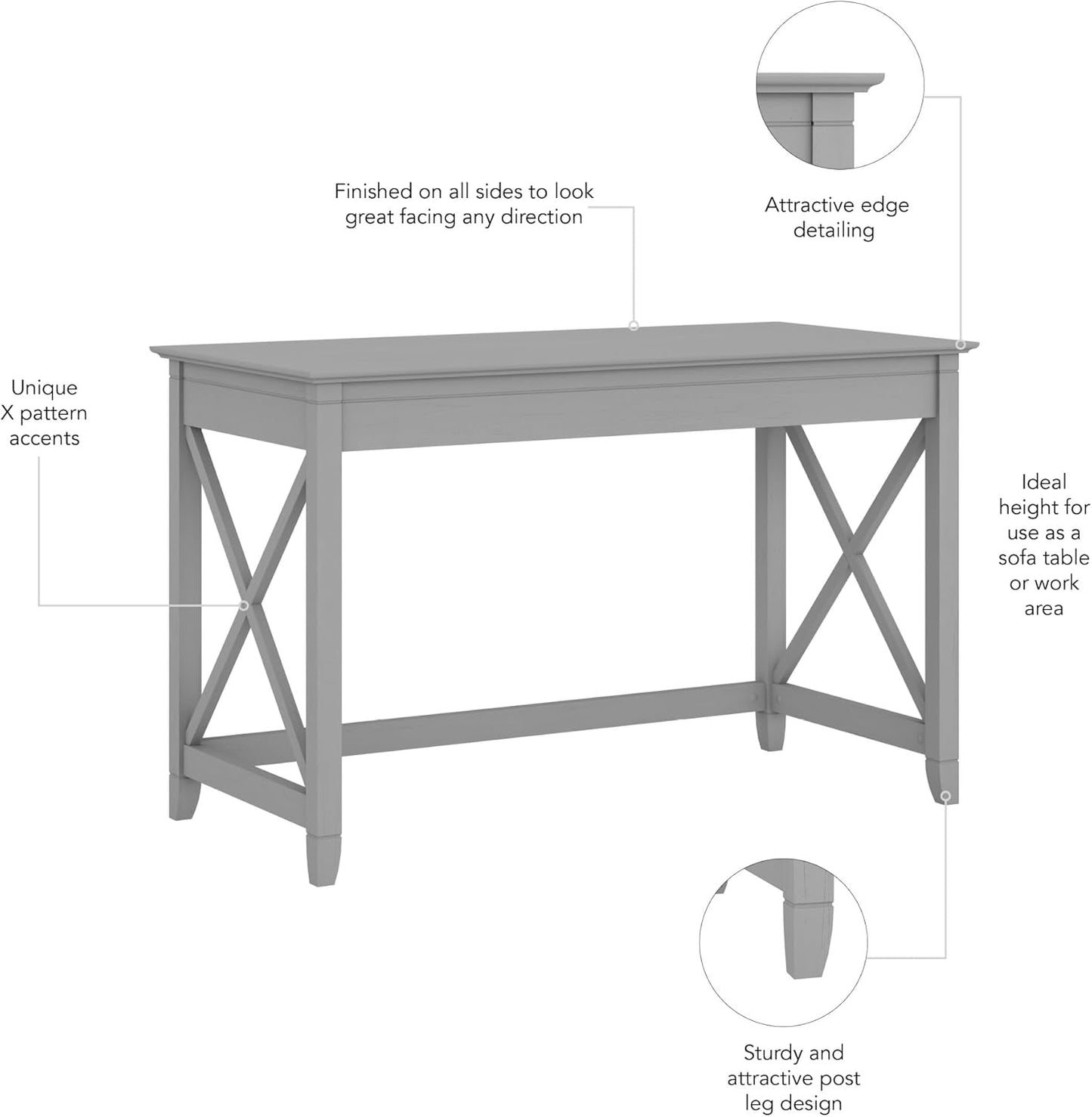 Finished on all sides to look great facing any direction

Attractive edge detailing

Unique X pattern accents

Ideal height for use as a sofa table or work area

Sturdy and attractive post leg design