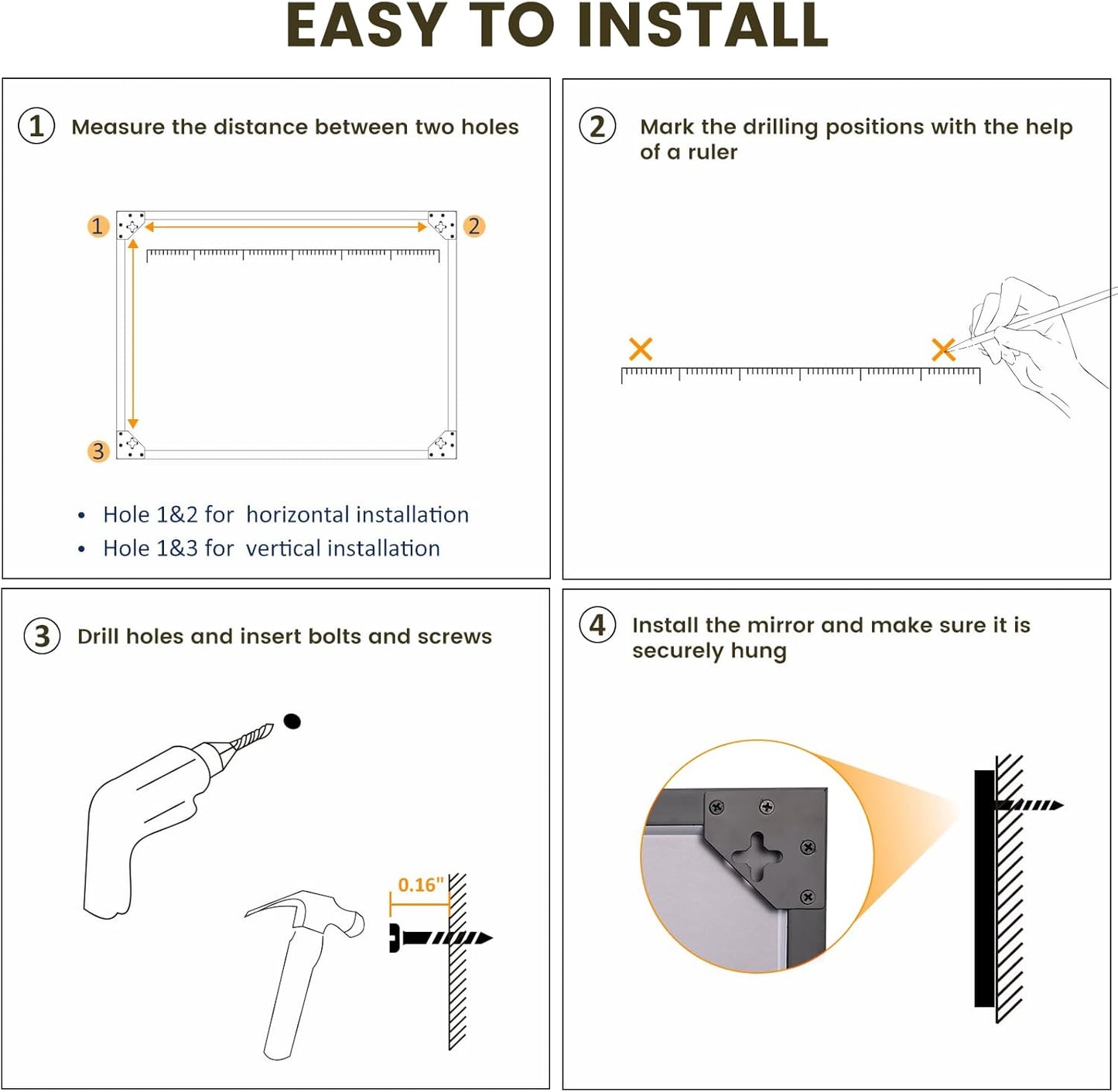 EASY TO INSTALL

1 Measure the distance between two holes

1
2
3

• Hole 1&2 for horizontal installation
• Hole 1&3 for vertical installation

2 Mark the drilling positions with the help of a ruler

3 Drill holes and insert bolts and screws

0.16"

4 Install the mirror and make sure it is securely hung