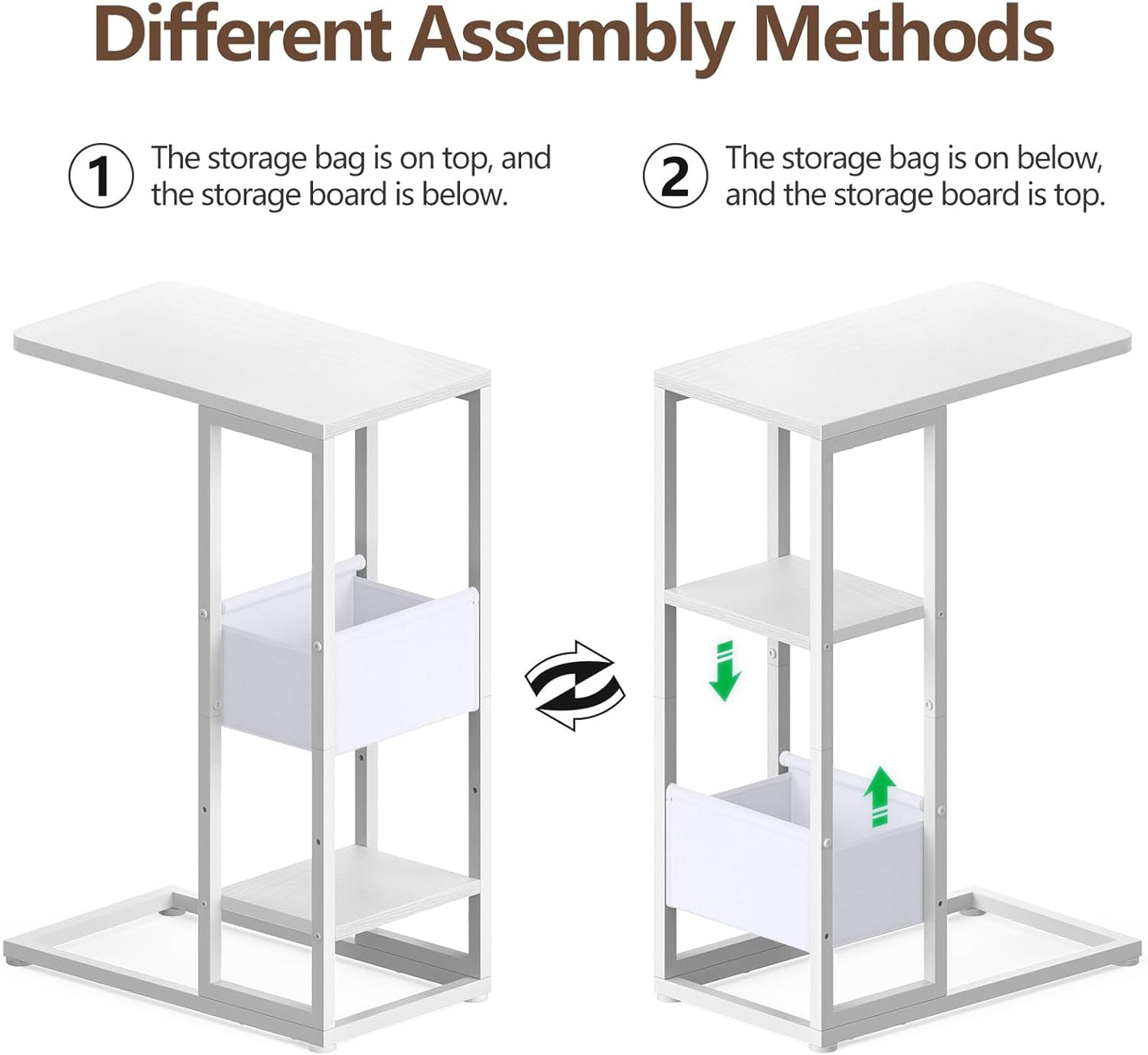 Different Assembly Methods

1 The storage bag is on top, and the storage board is below.

2 The storage bag is on below, and the storage board is top.