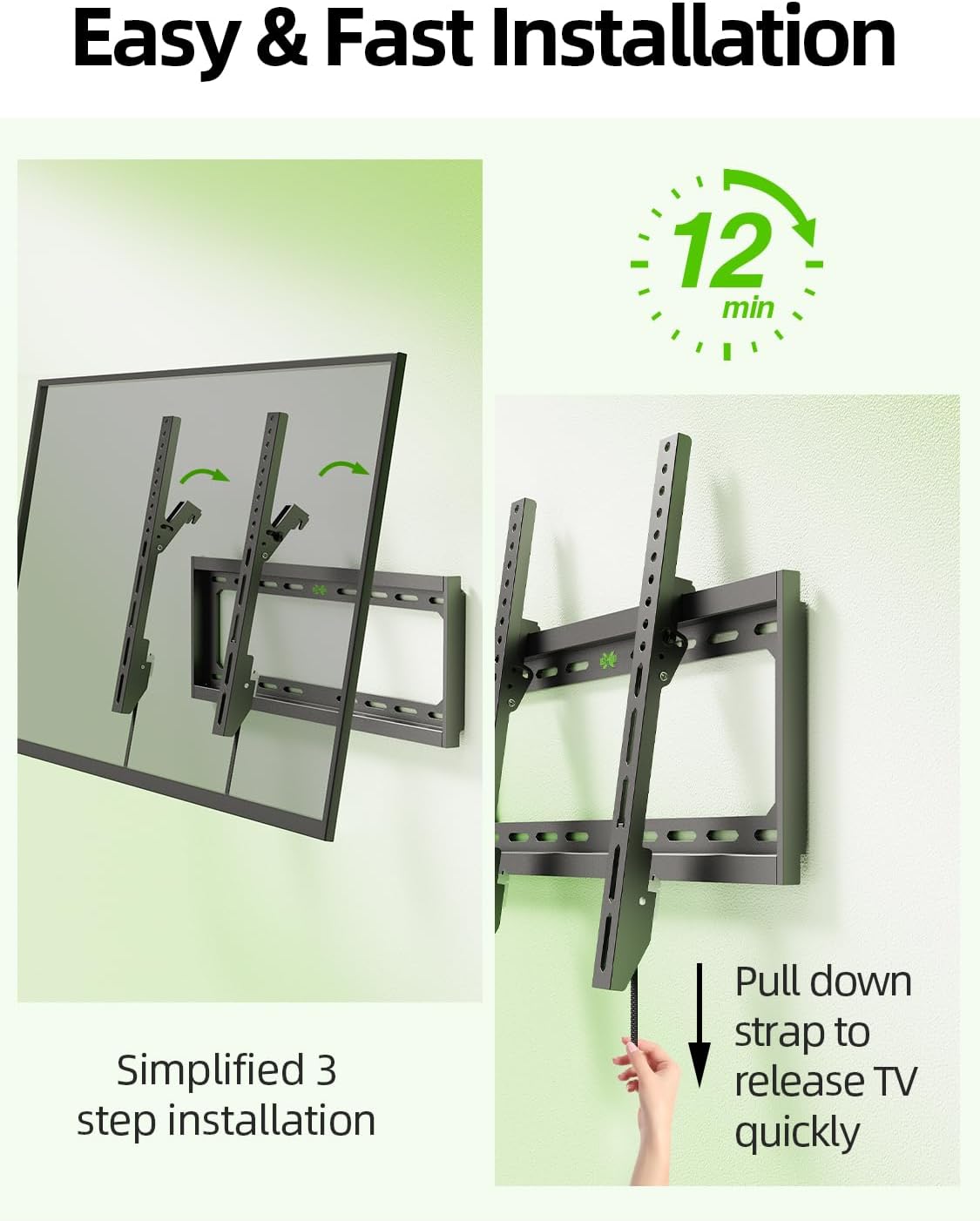 Easy & Fast Installation

12
min

Simplified 3 step installation

Pull down strap to release TV quickly