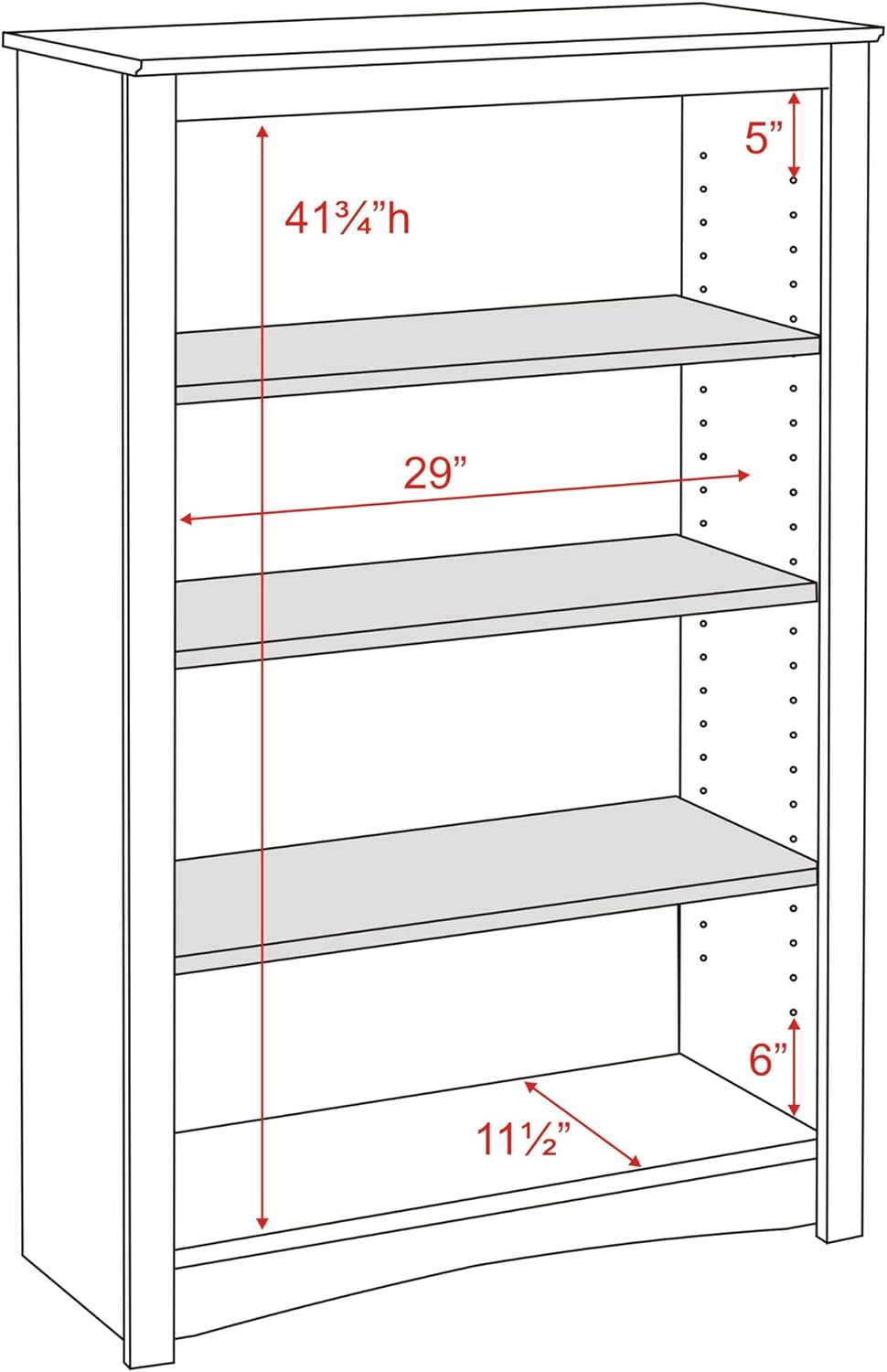 5”
41¾”h
29”
6”
11½”