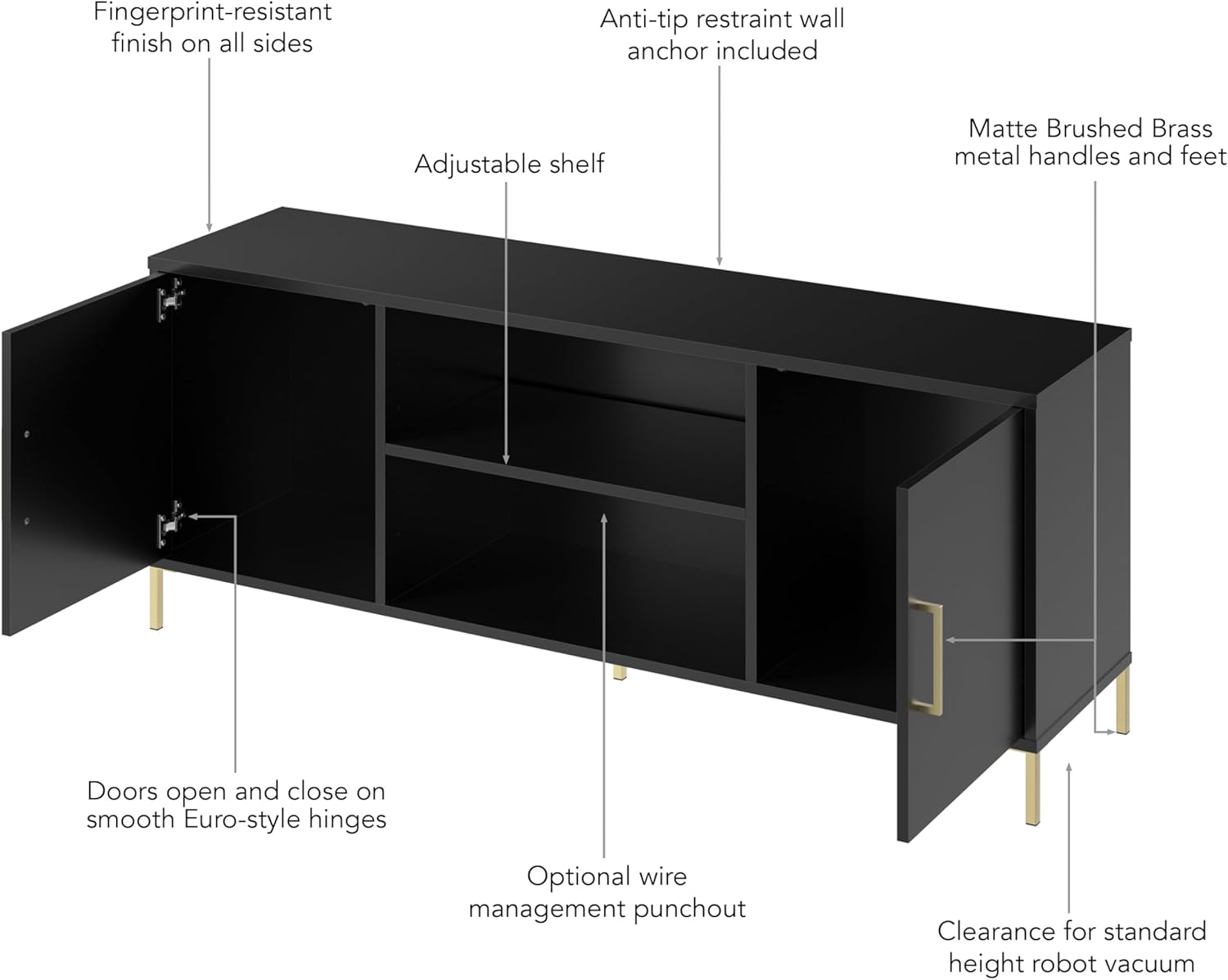 Fingerprint-resistant finish on all sides

Anti-tip restraint wall anchor included

Adjustable shelf

Matte Brushed Brass metal handles and feet

Doors open and close on smooth Euro-style hinges

Optional wire management punchout

Clearance for standard height robot vacuum