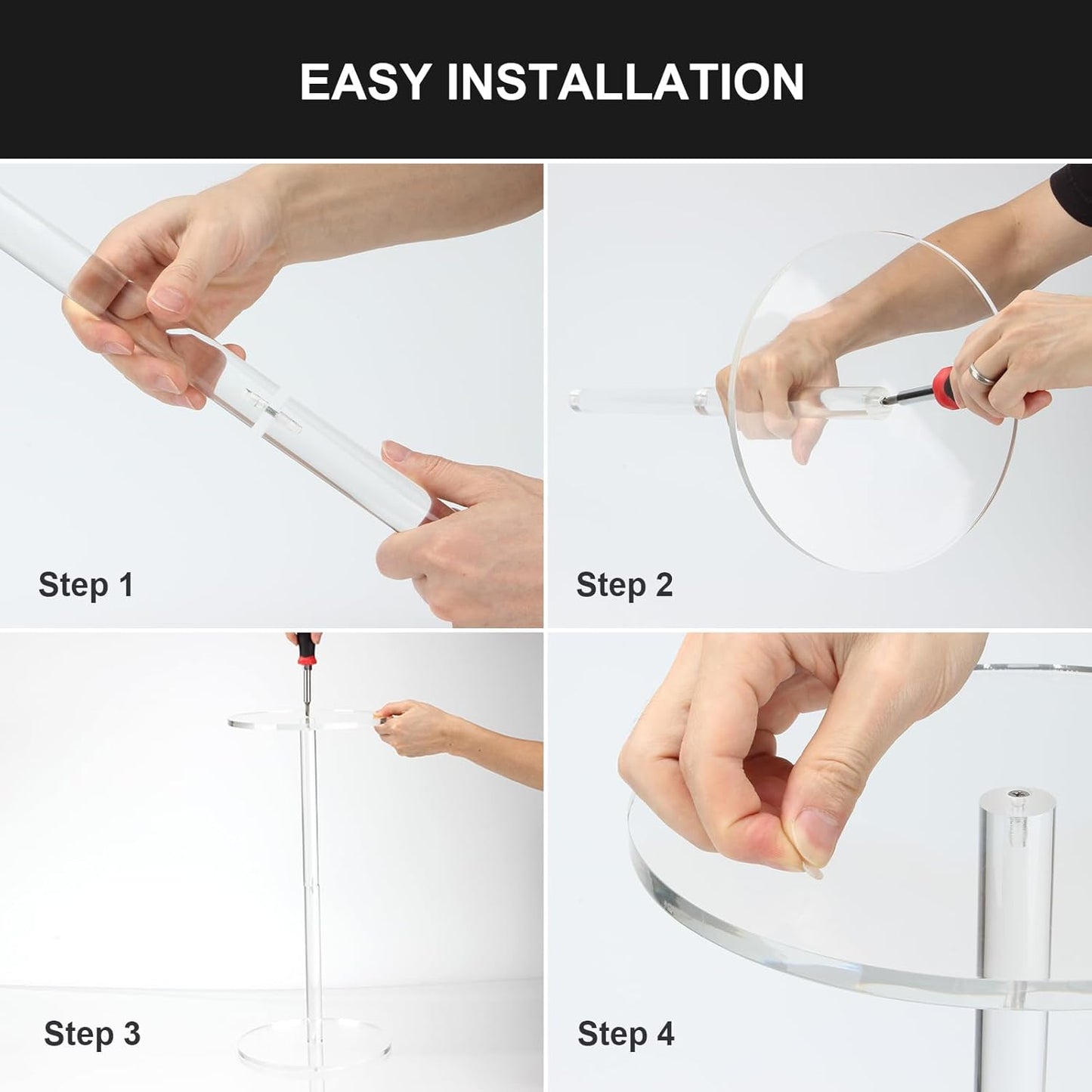 EASY INSTALLATION

Step 1

Step 2

Step 3

Step 4