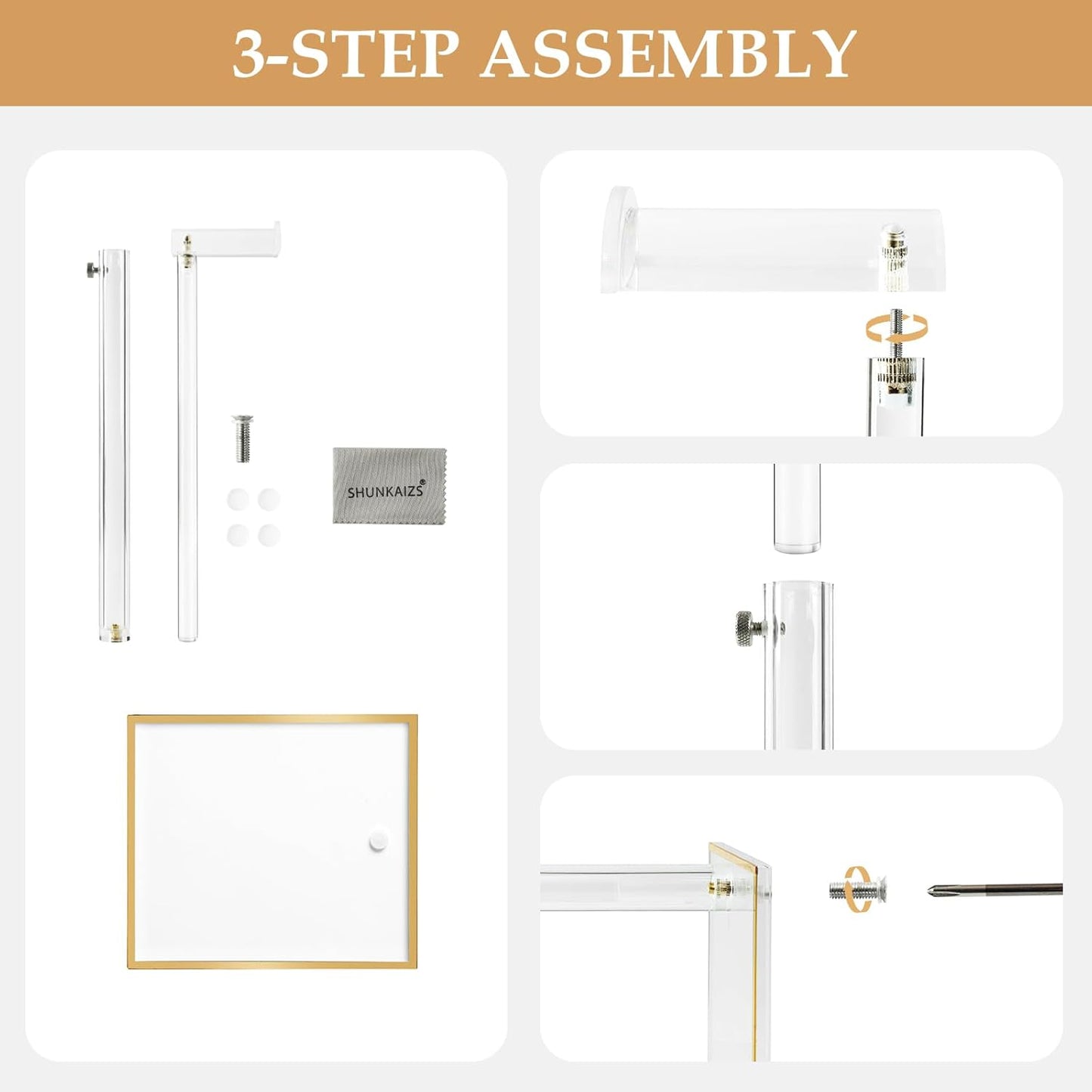 3-STEP ASSEMBLY

SHUNKAIZS®